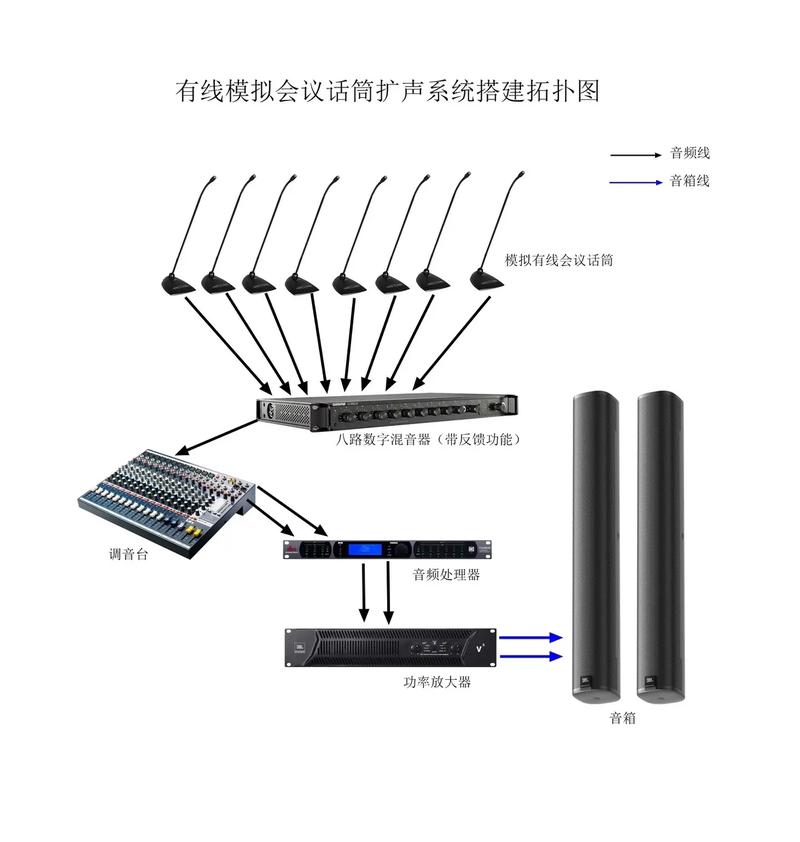 有线模拟会议话筒扩声系统搭建拓扑图

音频线
音箱线

模拟有线会议话筒

八路数字混音器（带反馈功能）

调音台

音频处理器

功率放大器

音箱