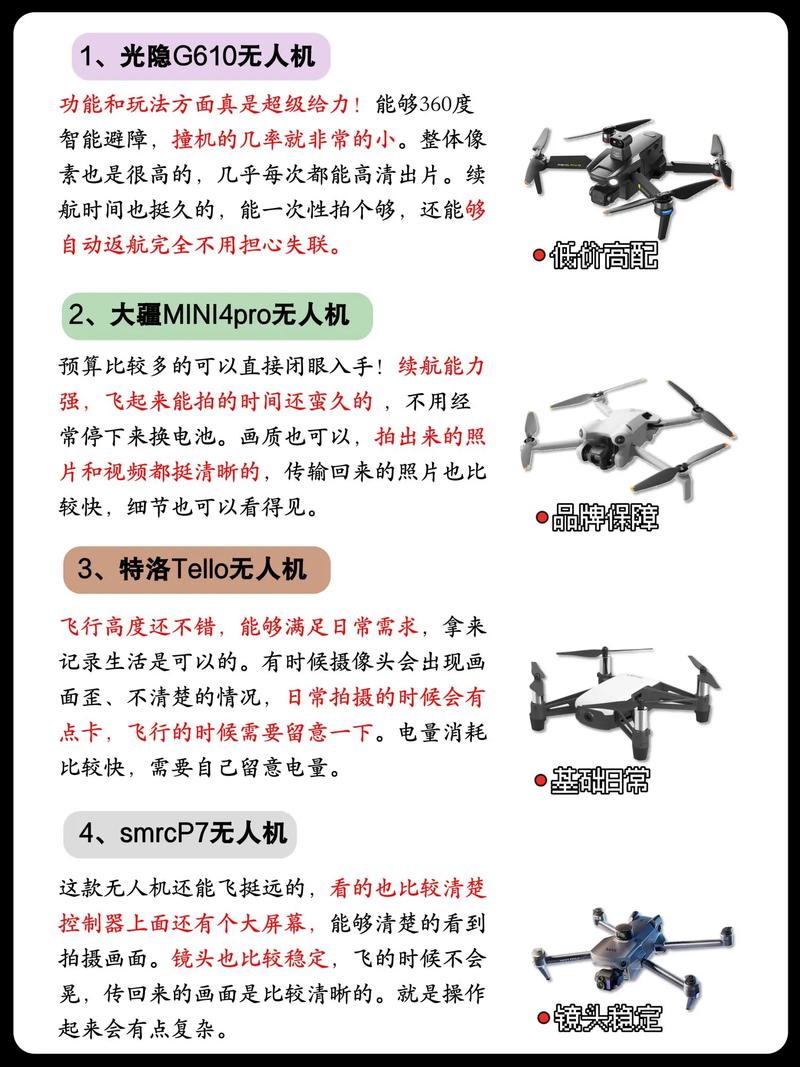 1、光隐G610无人机

功能和玩法方面真是超级给力！能够360度智能避障，撞机的几率就非常的小。整体像素也是很高的，几乎每次都能高清出片。续航时间也挺久的，能一次性拍个够，还能够自动返航完全不用担心失联。

低价高配

2、大疆MINI4pro无人机

预算比较多的可以直接闭眼入手！续航能力强，飞起来能拍的时间还蛮久的，不用经常停下来换电池。画质也可以，拍出来的照片和视频都挺清晰的，传输回来的照片也比较快，细节也可以看得见。

品牌保障

3、特洛Tello无人机

飞行高度还不错，能够满足日常需求，拿来记录生活是可以的。有时候摄像头会出现画面歪、不清楚的情况，日常拍摄的时候会有点卡，飞行的时候需要留意一下。电量消耗比较快，需要自己留意电量。

基础日常

4、smrcP7无人机

这款无人机还能飞挺远的，看的也比较清楚控制器上面还有个大屏幕，能够清楚的看到拍摄画面。镜头也比较稳定，飞的时候不会晃，传回来的画面是比较清晰的。就是操作起来会有点复杂。

镜头稳定