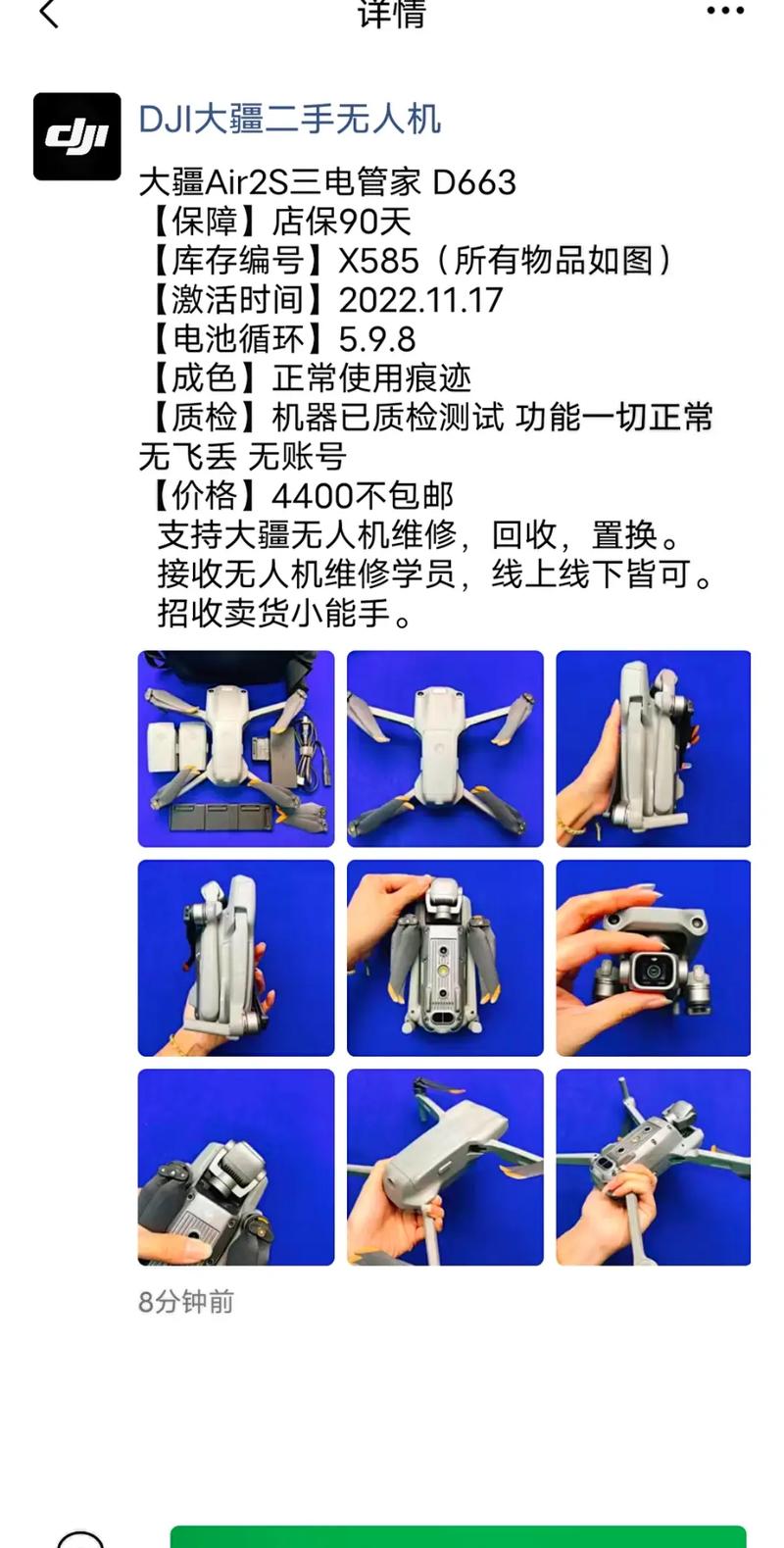 详情

dji

DJI大疆二手无人机

大疆Air2S三电管家 D663
【保障】店保90天
【库存编号】X585（所有物品如图）
【激活时间】2022.11.17
【电池循环】5.9.8
【成色】正常使用痕迹
【质检】机器已质检测试 功能一切正常 无飞丢 无账号
【价格】4400不包邮
支持大疆无人机维修，回收，置换。
接收无人机维修学员，线上线下皆可。
招收卖货小能手。

8分钟前