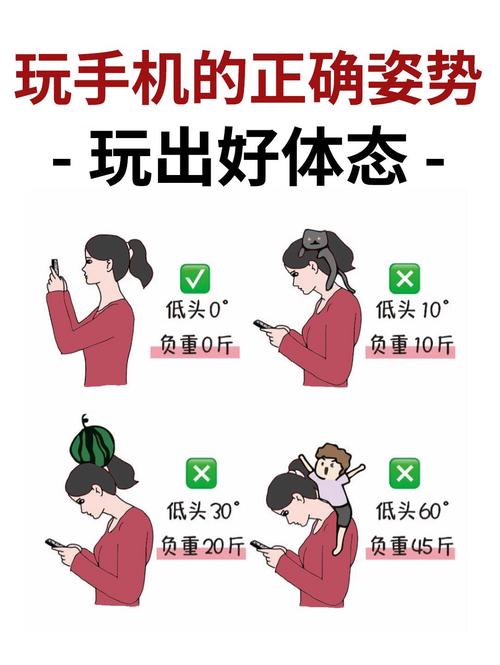 玩手机的正确姿势

- 玩出好体态 -

✅
低头0°
负重0斤

❎
低头10°
负重10斤

❎
低头30°
负重20斤

❎
低头60°
负重45斤